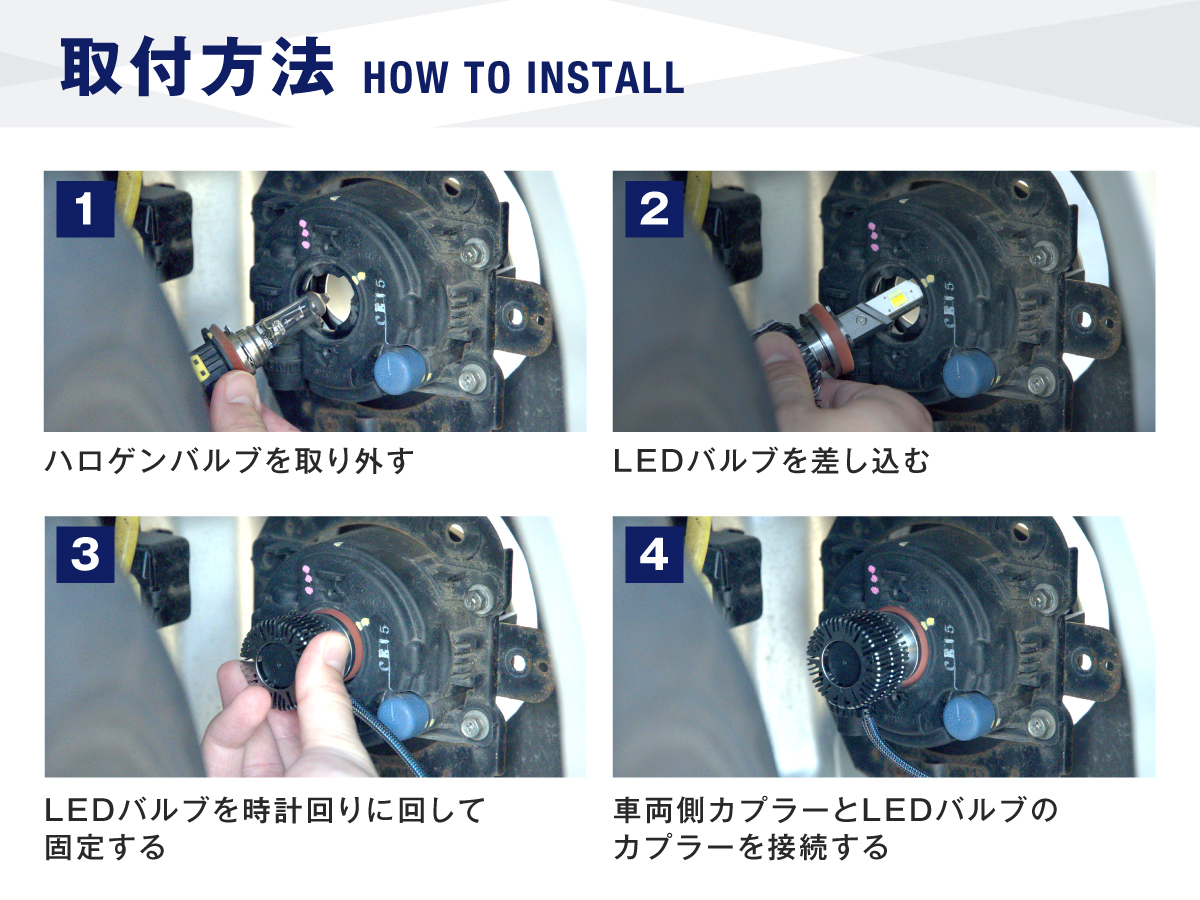 取付方法 HOW TO INSTALL

1

ハロゲンバルブを取り外す

2

LEDバルブを差し込む

3

LEDバルブを時計回りに回して固定する

4

車両側カプラーとLEDバルブのカプラーを接続する