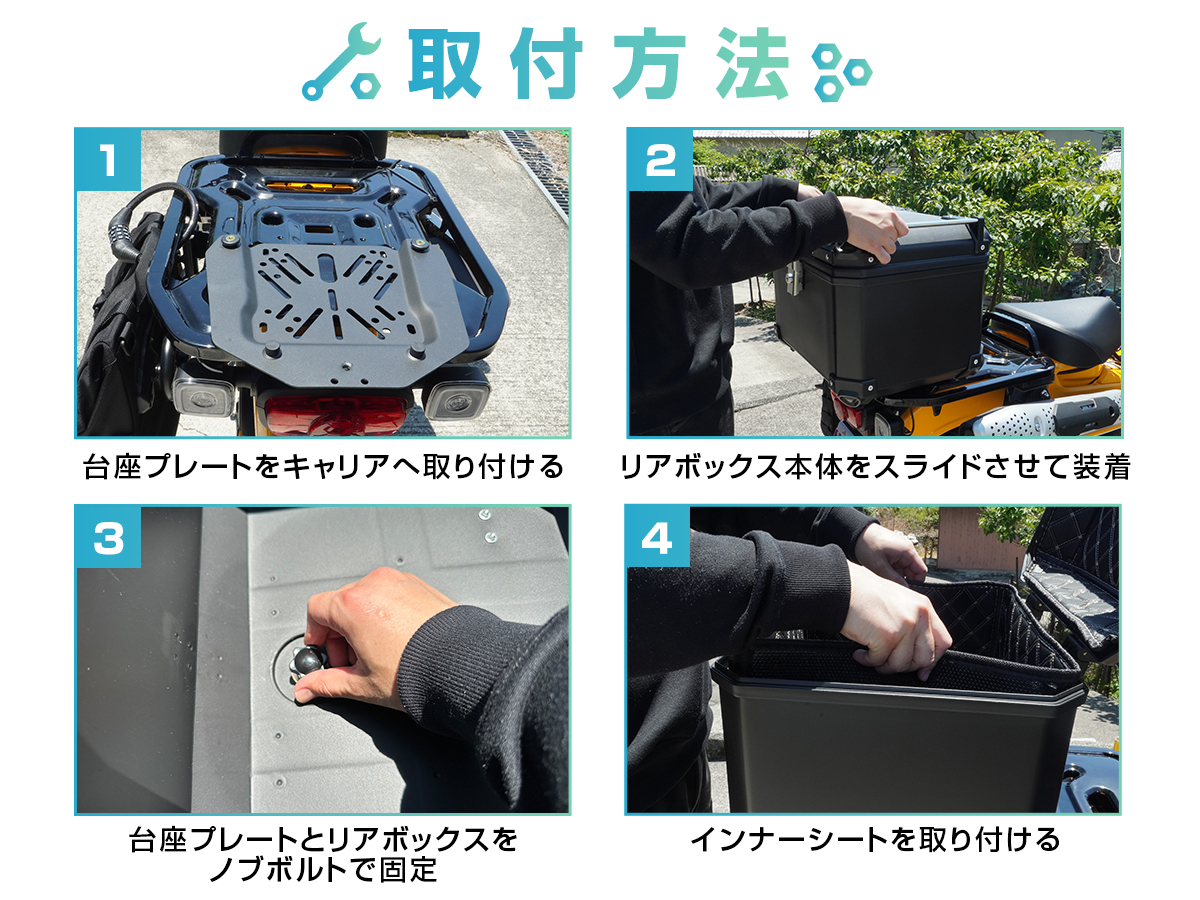 取付方法

1

台座プレートをキャリアへ取り付ける

2

リアボックス本体をスライドさせて装着

3

台座プレートとリアボックスをノブボルトで固定

4

インナーシートを取り付ける